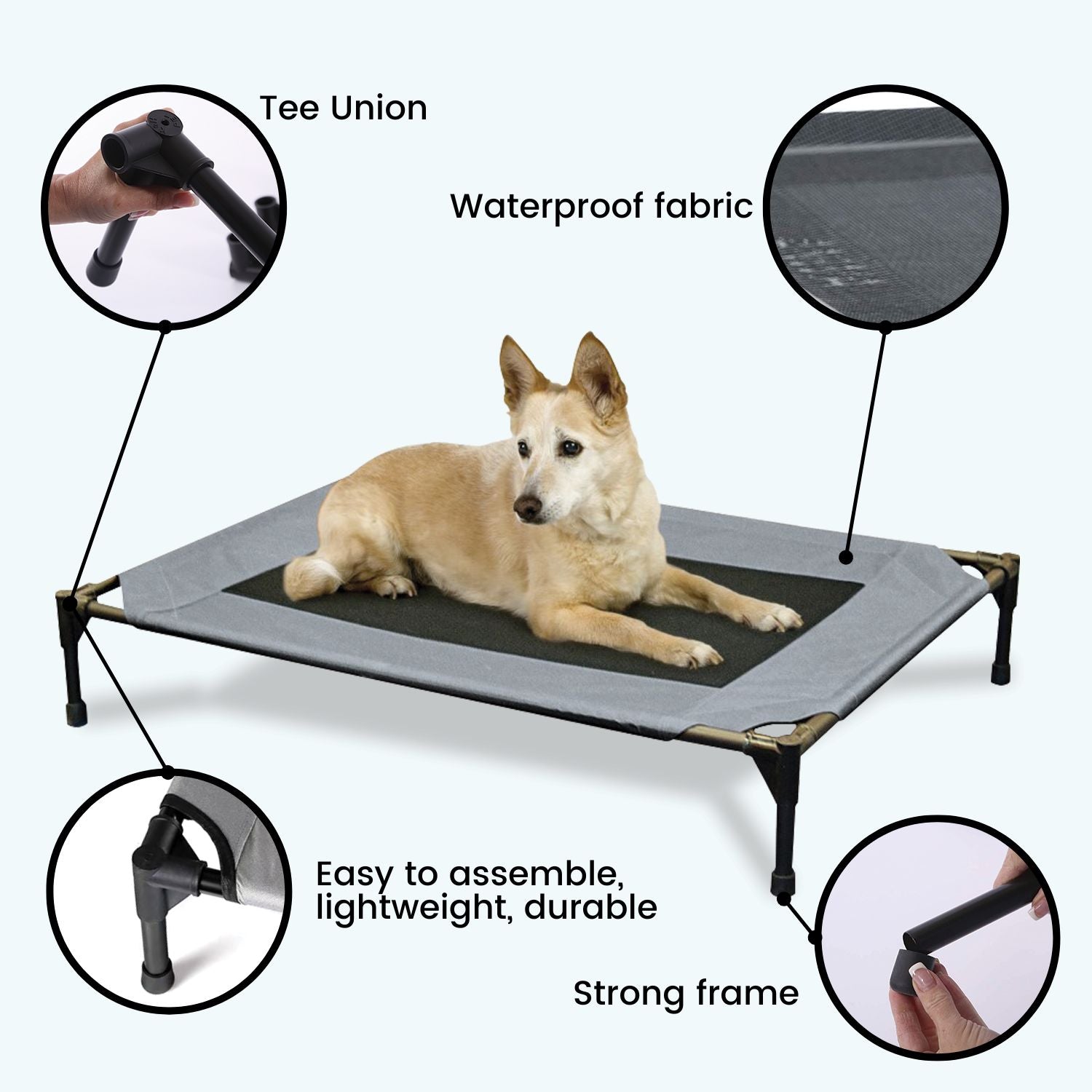 Tee Union

Waterproof fabric

Easy to assemble, lightweight, durable

Strong frame